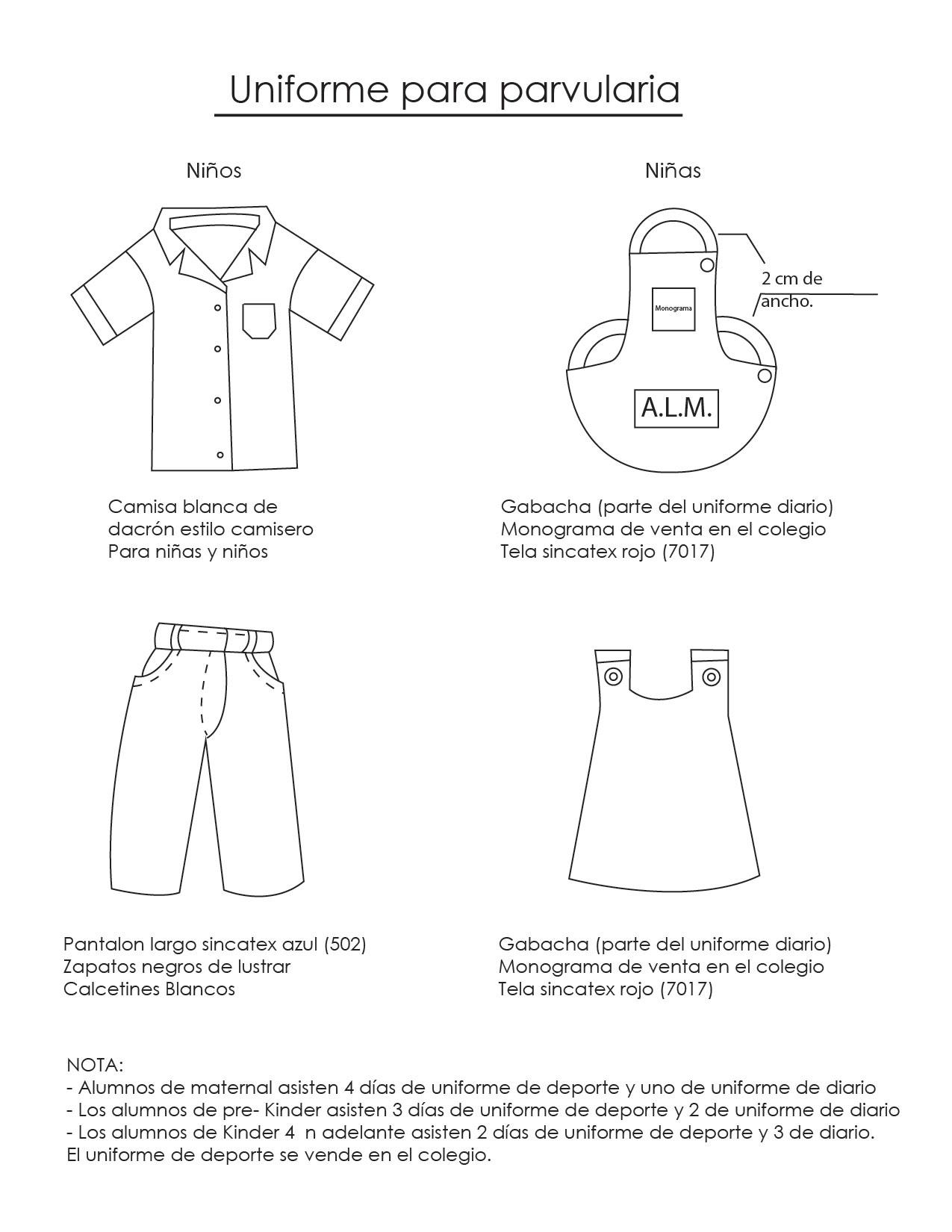 Uniforme para parvularia

Niños

Niñas

2 cm de ancho.

Monograma

A.L.M.

Camisa blanca de dacrón estilo camisero
Para niñas y niños

Gabacha (parte del uniforme diario)
Monograma de venta en el colegio
Tela sincatex rojo (7017)

Pantalon largo sincatex azul (502)
Zapatos negros de lustrar
Calcetines Blancos

Gabacha (parte del uniforme diario)
Monograma de venta en el colegio
Tela sincatex rojo (7017)

NOTA:
- Alumnos de maternal asisten 4 días de uniforme de deporte y uno de uniforme de diario
- Los alumnos de pre- Kinder asisten 3 días de uniforme de deporte y 2 de uniforme de diario
- Los alumnos de Kinder 4 n adelante asisten 2 días de uniforme de deporte y 3 de diario.
El uniforme de deporte se vende en el colegio.